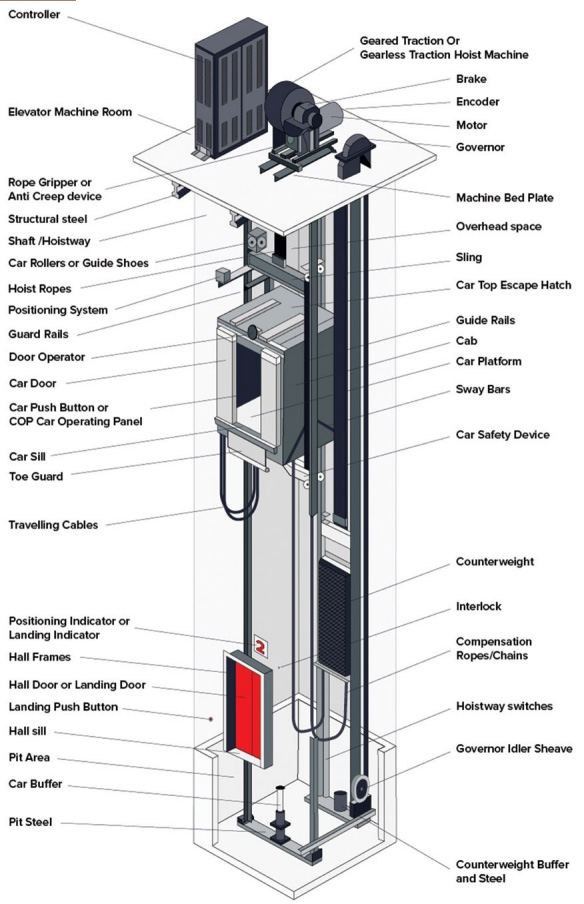 Controller

Elevator Machine Room

Rope Gripper or Anti Creep device

Structural steel

Shaft /Hoistway

Car Rollers or Guide Shoes

Hoist Ropes

Positioning System

Guard Rails

Door Operator

Car Door

Car Push Button or COP Car Operating Panel

Car Sill

Toe Guard

Travelling Cables

Positioning Indicator or Landing Indicator

Hall Frames

Hall Door or Landing Door

Landing Push Button

Hall sill

Pit Area

Car Buffer

Pit Steel

Geared Traction Or Gearless Traction Hoist Machine

Brake

Encoder

Motor

Governor

Machine Bed Plate

Overhead space

Sling

Car Top Escape Hatch

Guide Rails

Cab

Car Platform

Sway Bars

Car Safety Device

Counterweight

Interlock

Compensation Ropes/Chains

Hoistway switches

Governor Idler Sheave

Counterweight Buffer and Steel

2